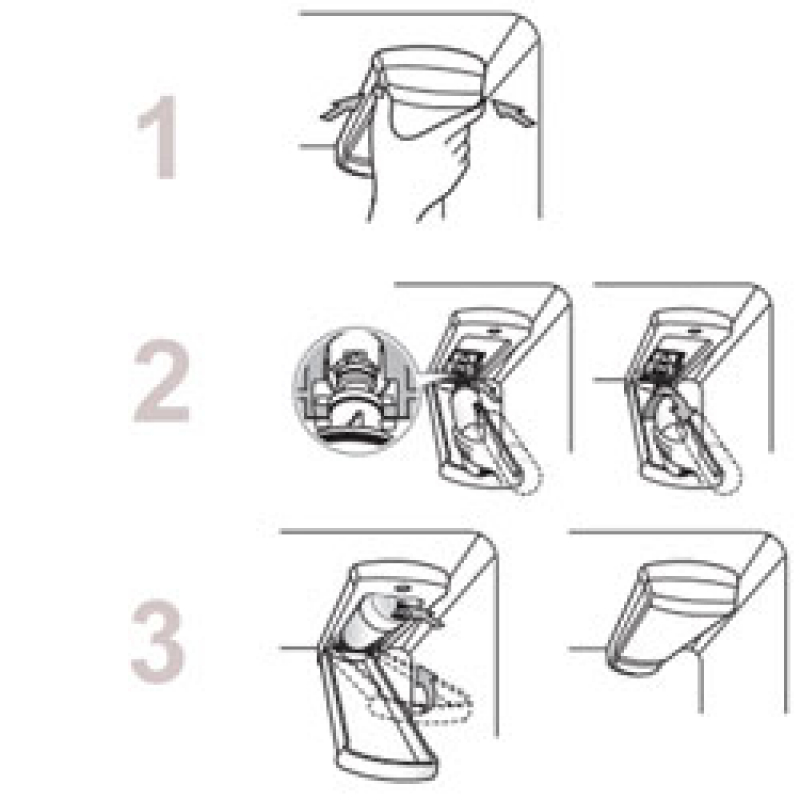 1

2

3