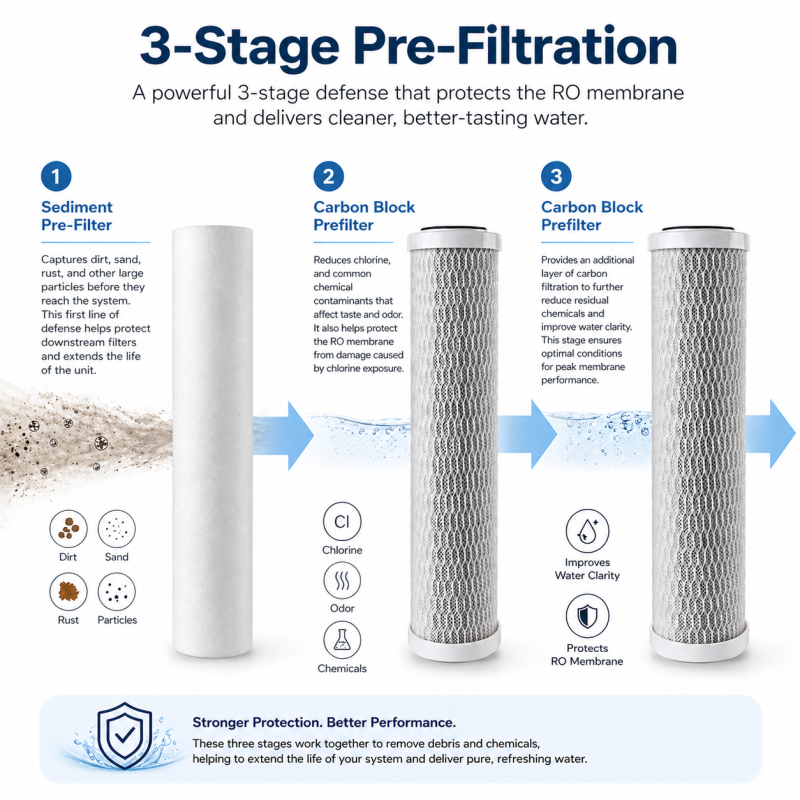 3-Stage Pre-Filtration

A powerful 3-stage defense that protects the RO membrane and delivers cleaner, better-tasting water.

1

Sediment Pre-Filter

Captures dirt, sand, rust, and other large particles before they reach the system. This first line of defense helps protect downstream filters and extends the life of the unit.

Dirt

Sand

Rust

Particles

2

Carbon Block Prefilter

Reduces chlorine, and common chemical contaminants that affect taste and odor. It also helps protect the RO membrane from damage caused by chlorine exposure.

Cl

Chlorine

Odor

Chemicals

3

Carbon Block Prefilter

Provides an additional layer of carbon filtration to further reduce residual chemicals and improve water clarity. This stage ensures optimal conditions for peak membrane performance.

Improves Water Clarity

Protects RO Membrane

Stronger Protection. Better Performance.

These three stages work together to remove debris and chemicals, helping to extend the life of your system and deliver pure, refreshing water.